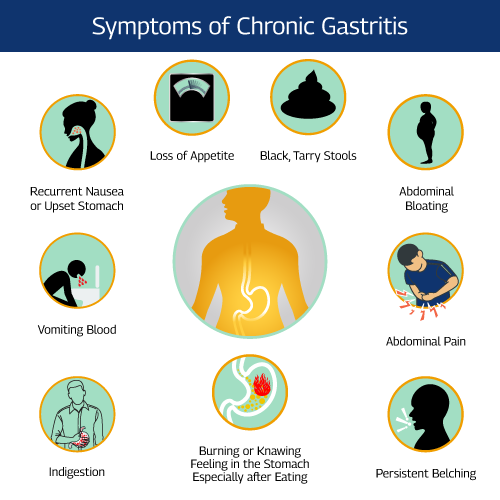 Symptoms of Chronic Gastritis

Loss of Appetite

Black, Tarry Stools

Recurrent Nausea or Upset Stomach

Abdominal Bloating

Vomiting Blood

Abdominal Pain

Indigestion

Burning or Knawing Feeling in the Stomach Especially after Eating

Persistent Belching